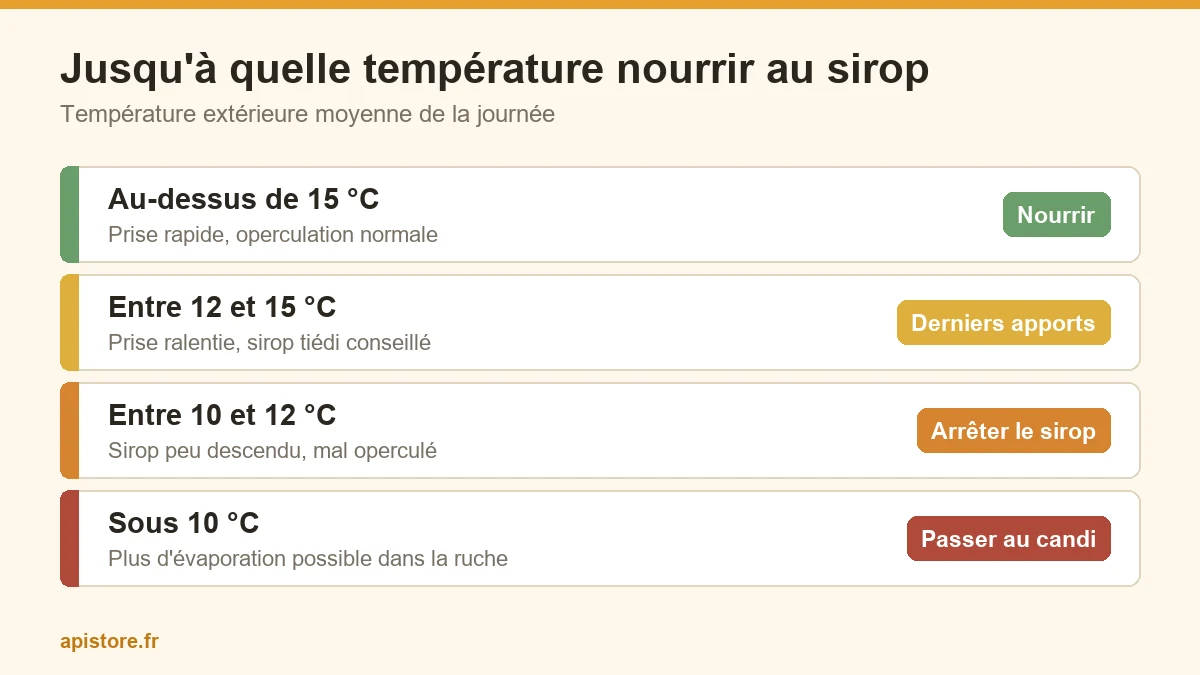 Jusqu'à quelle température nourrir au sirop

Température extérieure moyenne de la journée

Au-dessus de 15 °C
Prise rapide, operculation normale
Nourrir

Entre 12 et 15 °C
Prise ralentie, sirop tiédi conseillé
Derniers apports

Entre 10 et 12 °C
Sirop peu descendu, mal operculé
Arrêter le sirop

Sous 10 °C
Plus d'évaporation possible dans la ruche
Passer au candi

apistore.fr